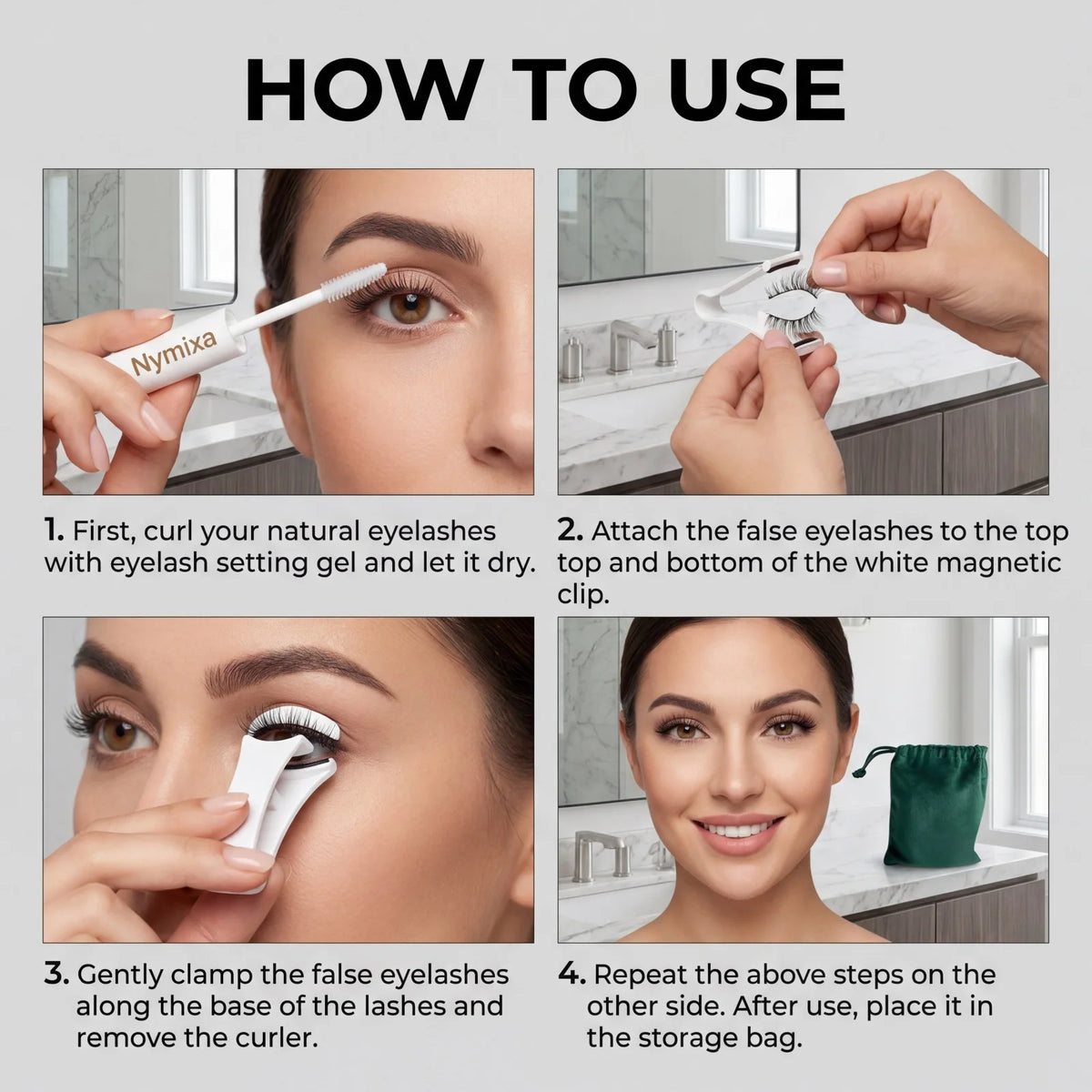 HOW TO USE

Nymixa

1. First, curl your natural eyelashes with eyelash setting gel and let it dry.

2. Attach the false eyelashes to the top top and bottom of the white magnetic clip.

3. Gently clamp the false eyelashes along the base of the lashes and remove the curler.

4. Repeat the above steps on the other side. After use, place it in the storage bag.